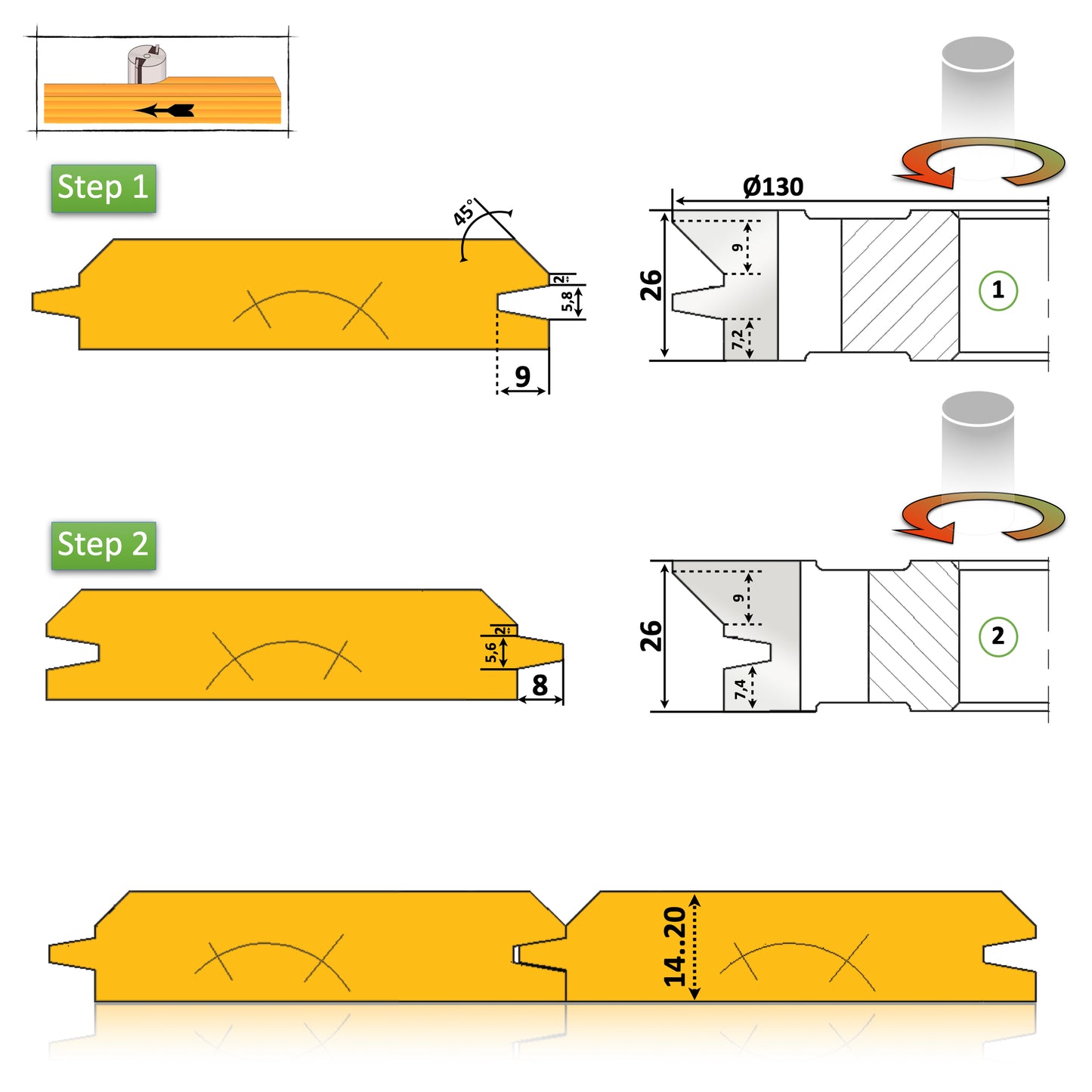 Step 1

45°

2

5,8

9

Ø130

26

9

7,2

1

Step 2

2

5,6

8

26

9

7,4

2

14..20