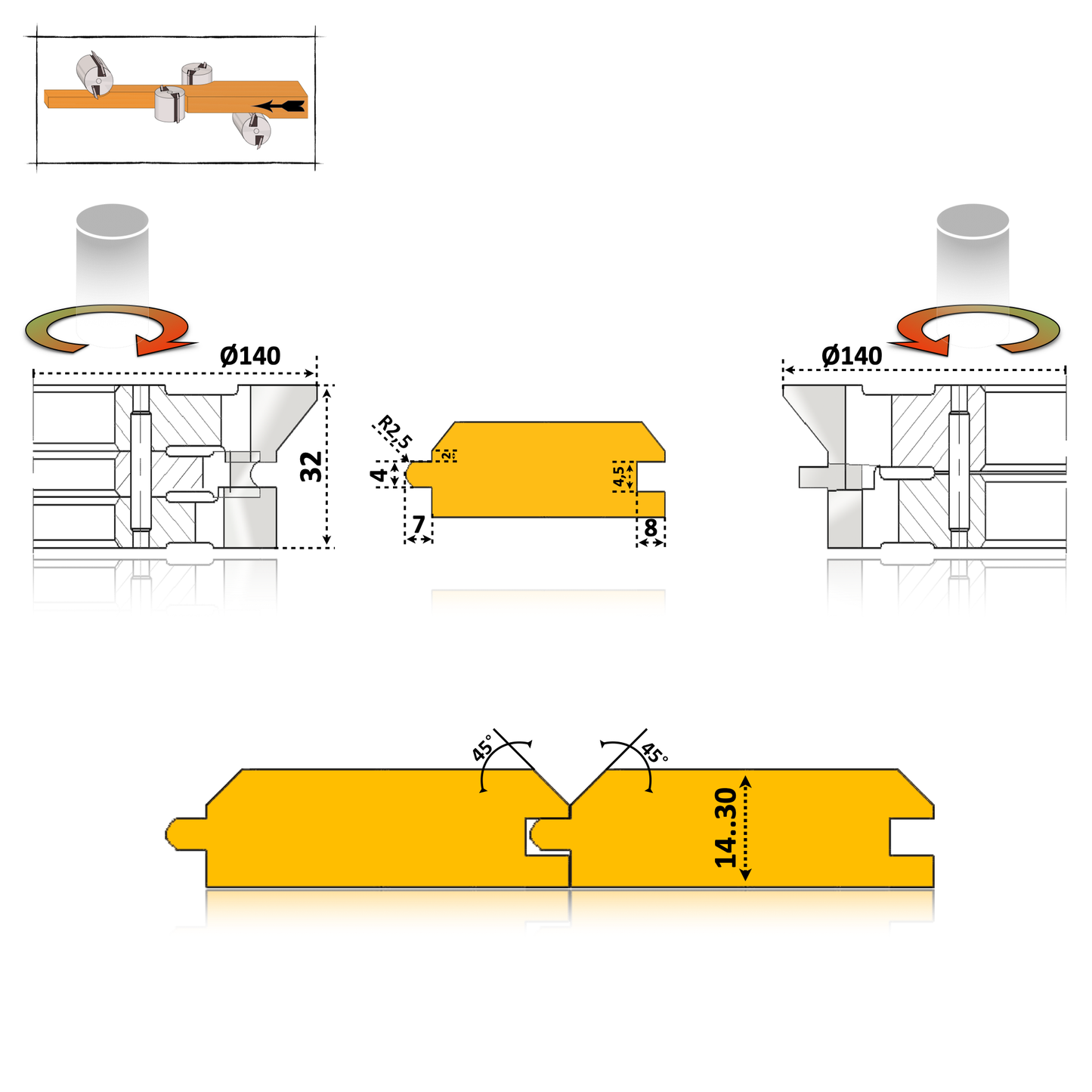 Ø140
32
R2,5
2
4
4,5
7
8
Ø140
45°
45°
14..30